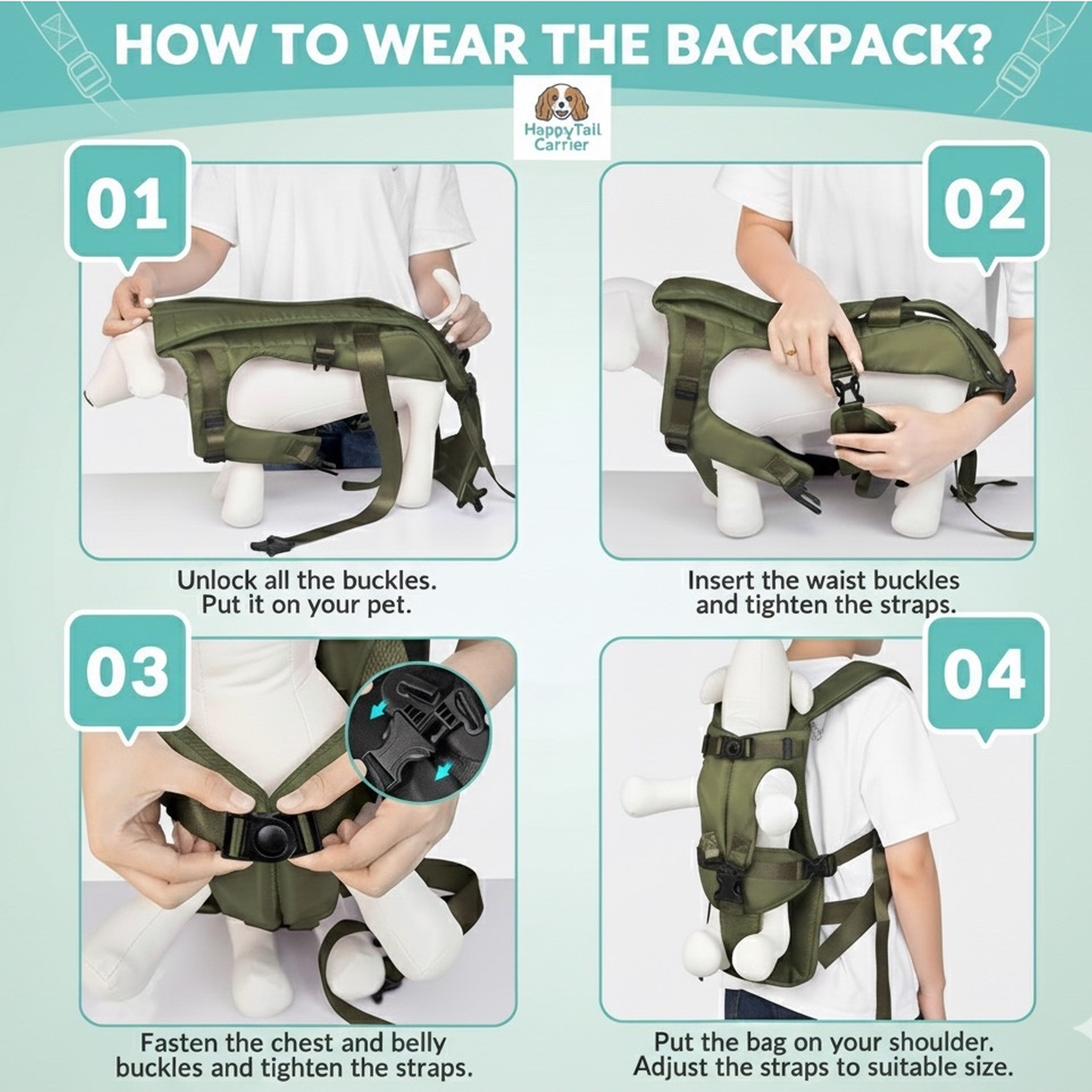 HOW TO WEAR THE BACKPACK?

HappyTail Carrier

01

Unlock all the buckles. Put it on your pet.

02

Insert the waist buckles and tighten the straps.

03

Fasten the chest and belly buckles and tighten the straps.

04

Put the bag on your shoulder. Adjust the straps to suitable size.