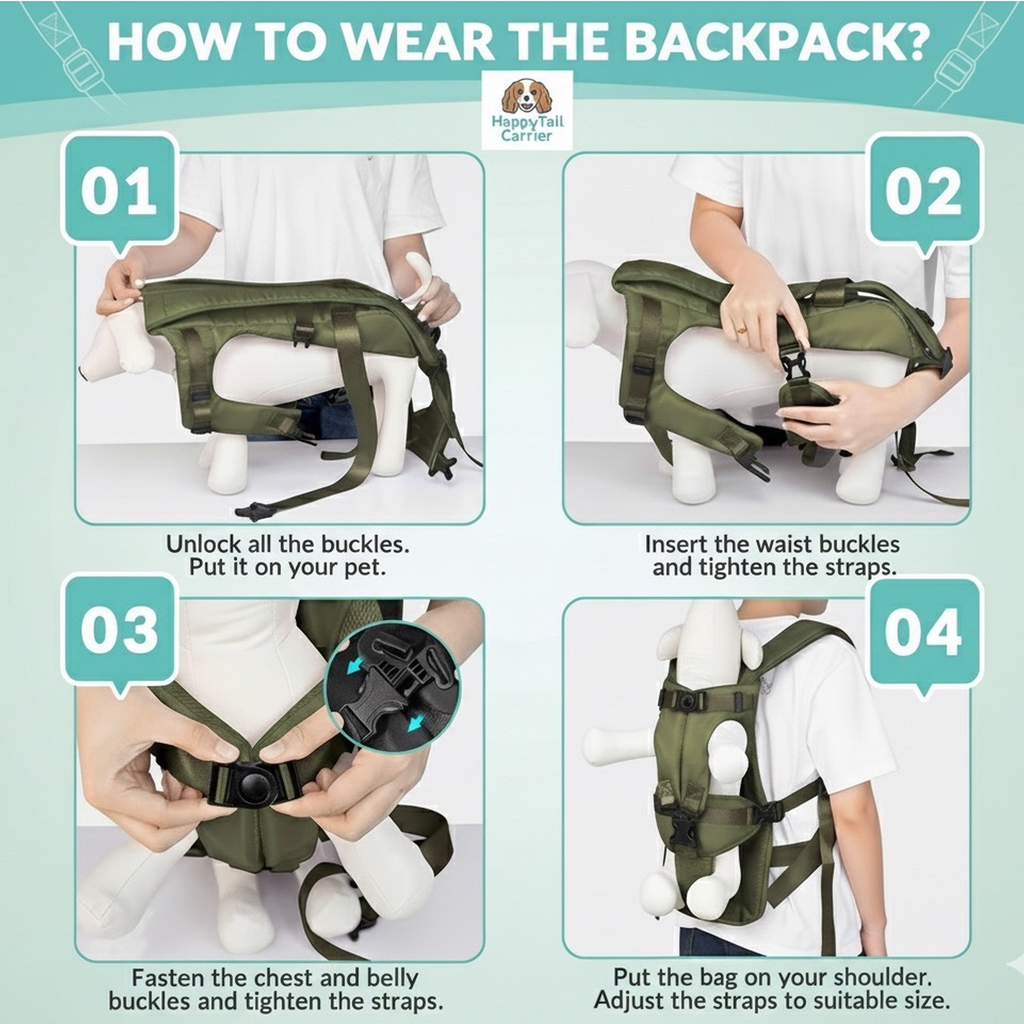 HOW TO WEAR THE BACKPACK?

HappyTail Carrier

01

Unlock all the buckles. Put it on your pet.

02

Insert the waist buckles and tighten the straps.

03

Fasten the chest and belly buckles and tighten the straps.

04

Put the bag on your shoulder. Adjust the straps to suitable size.