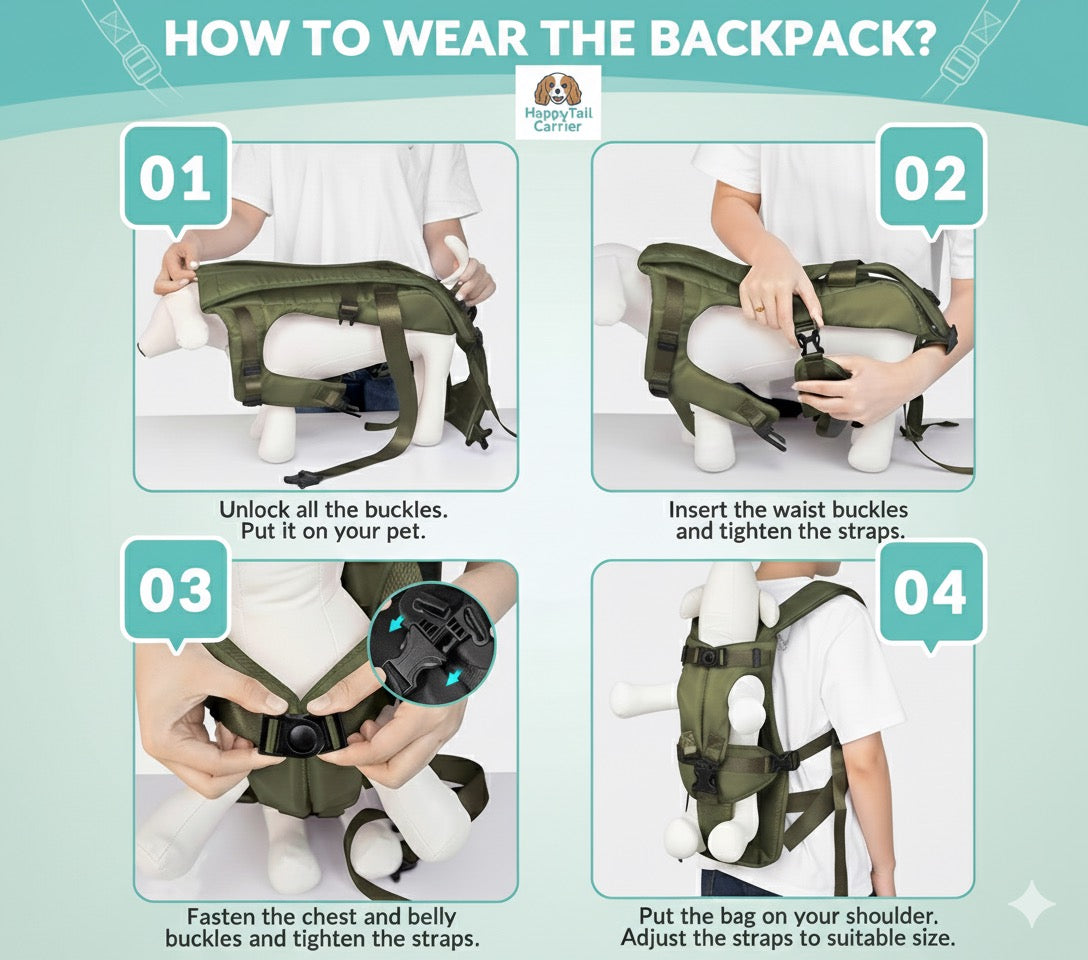 HOW TO WEAR THE BACKPACK?

HappyTail Carrier

01

Unlock all the buckles. Put it on your pet.

02

Insert the waist buckles and tighten the straps.

03

Fasten the chest and belly buckles and tighten the straps.

04

Put the bag on your shoulder. Adjust the straps to suitable size.